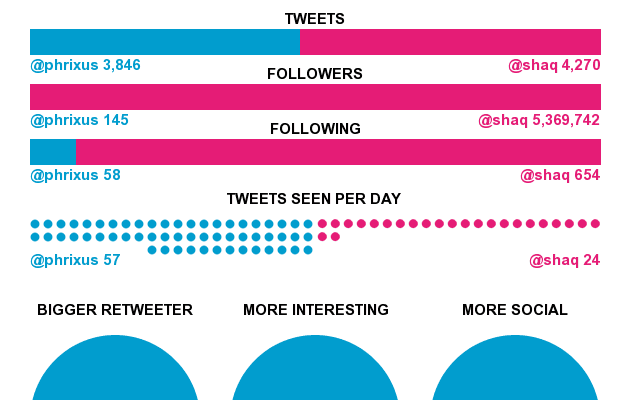 TWEETS

@phrixus 3,846

@shaq 4,270

FOLLOWERS

@phrixus 145

@shaq 5,369,742

FOLLOWING

@phrixus 58

@shaq 654

TWEETS SEEN PER DAY

@phrixus 57

@shaq 24

BIGGER RETWEETER

MORE INTERESTING

MORE SOCIAL